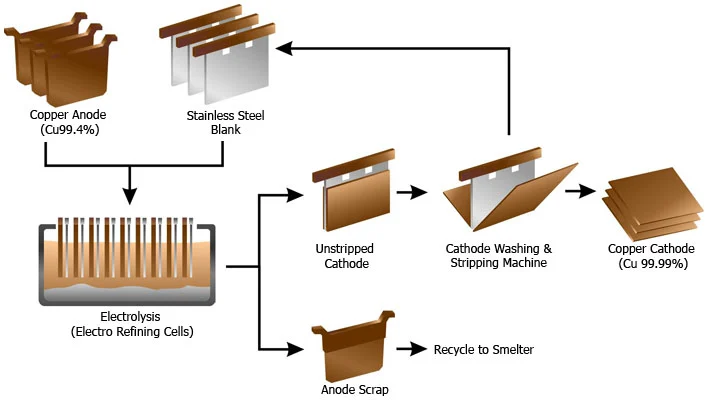 Copper Anode
(Cu99.4%)

Stainless Steel
Blank

Electrolysis
(Electro Refining Cells)

Unstripped
Cathode

Cathode Washing &
Stripping Machine

Copper Cathode
(Cu 99.99%)

Anode Scrap

Recycle to Smelter